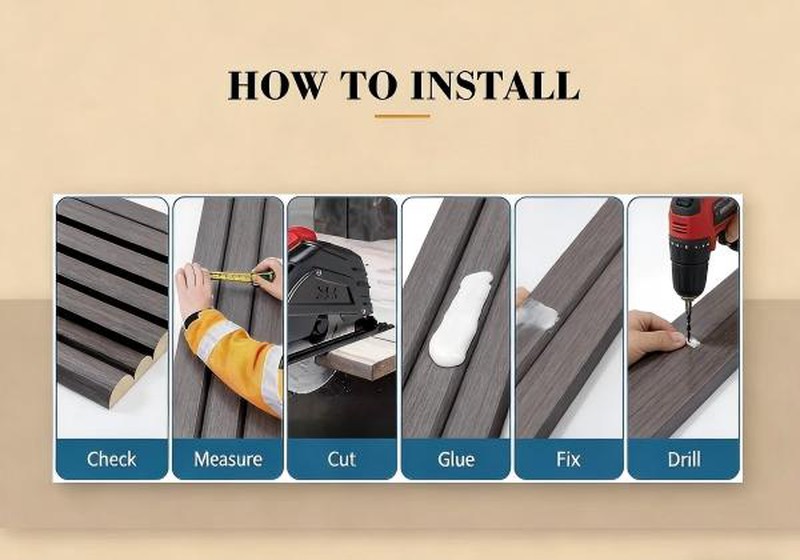 HOW TO INSTALL

Check

Measure

Cut

Glue

Fix

Drill